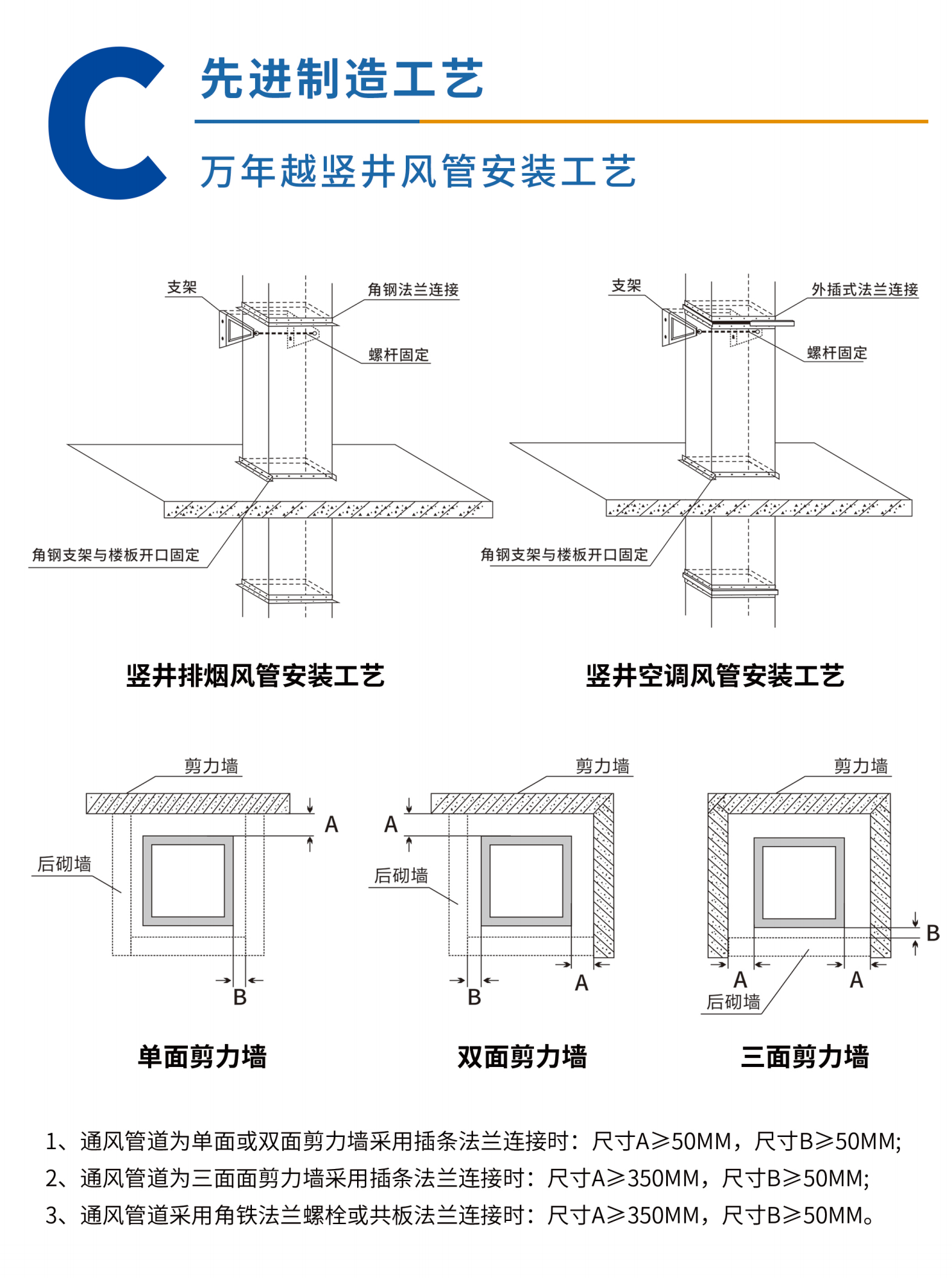 C

先进制造工艺

万年越竖井风管安装工艺

支架
角钢法兰连接
螺杆固定
角钢支架与楼板开口固定

支架
外插式法兰连接
螺杆固定
角钢支架与楼板开口固定

竖井排烟风管安装工艺

竖井空调风管安装工艺

剪力墙
A
后砌墙
B

剪力墙
A
后砌墙
B
A

剪力墙
B
A
A
后砌墙

单面剪力墙

双面剪力墙

三面剪力墙

1、通风管道为单面或双面剪力墙采用插条法兰连接时：尺寸A≥50MM，尺寸B≥50MM;

2、通风管道为三面面剪力墙采用插条法兰连接时：尺寸A≥350MM，尺寸B≥50MM;

3、通风管道采用角铁法兰螺栓或共板法兰连接时：尺寸A≥350MM，尺寸B≥50MM。