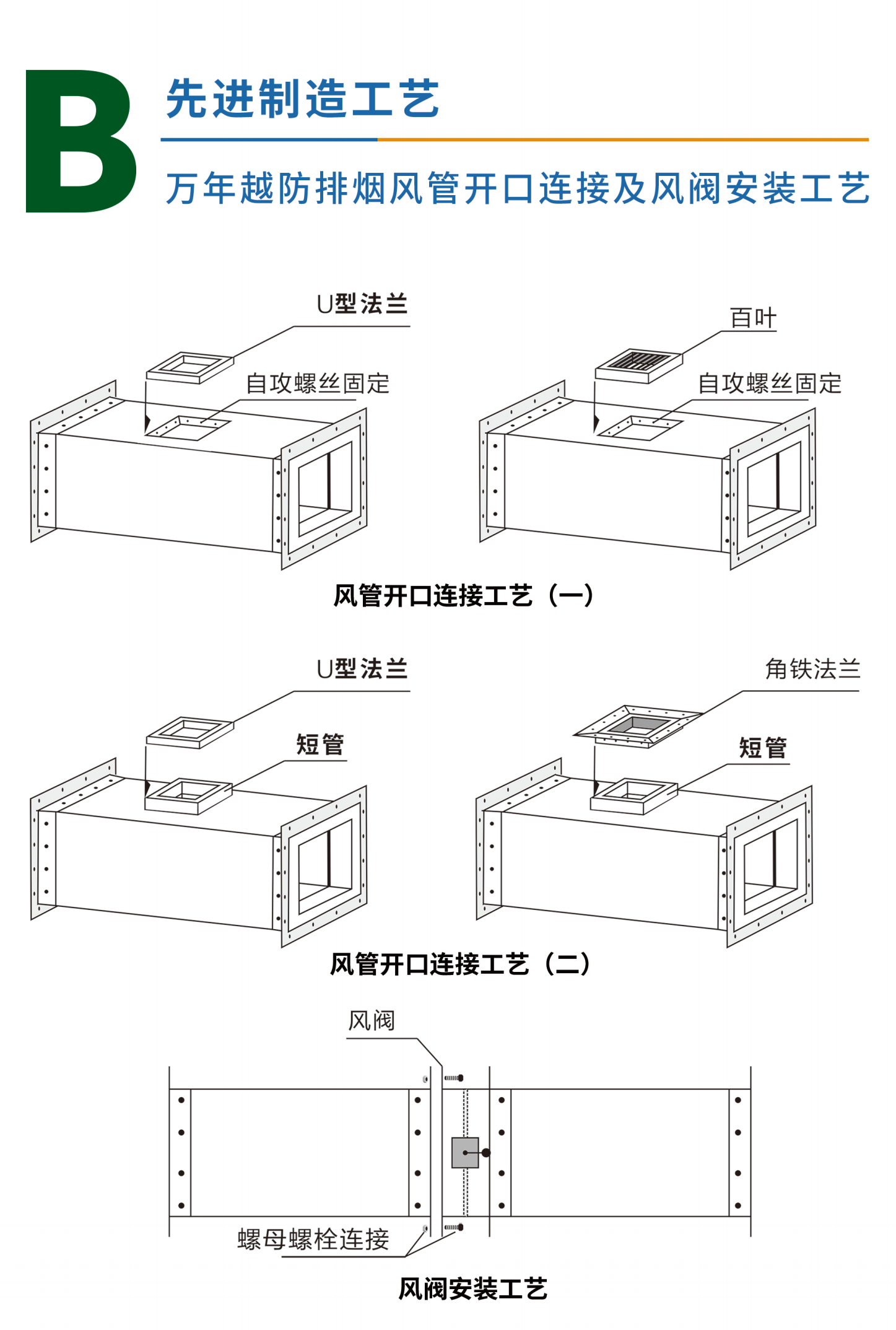 B

先进制造工艺

万年越防排烟风管开口连接及风阀安装工艺

U型法兰

自攻螺丝固定

百叶

自攻螺丝固定

风管开口连接工艺（一）

U型法兰

短管

角铁法兰

短管

风管开口连接工艺（二）

风阀

螺母螺栓连接

风阀安装工艺